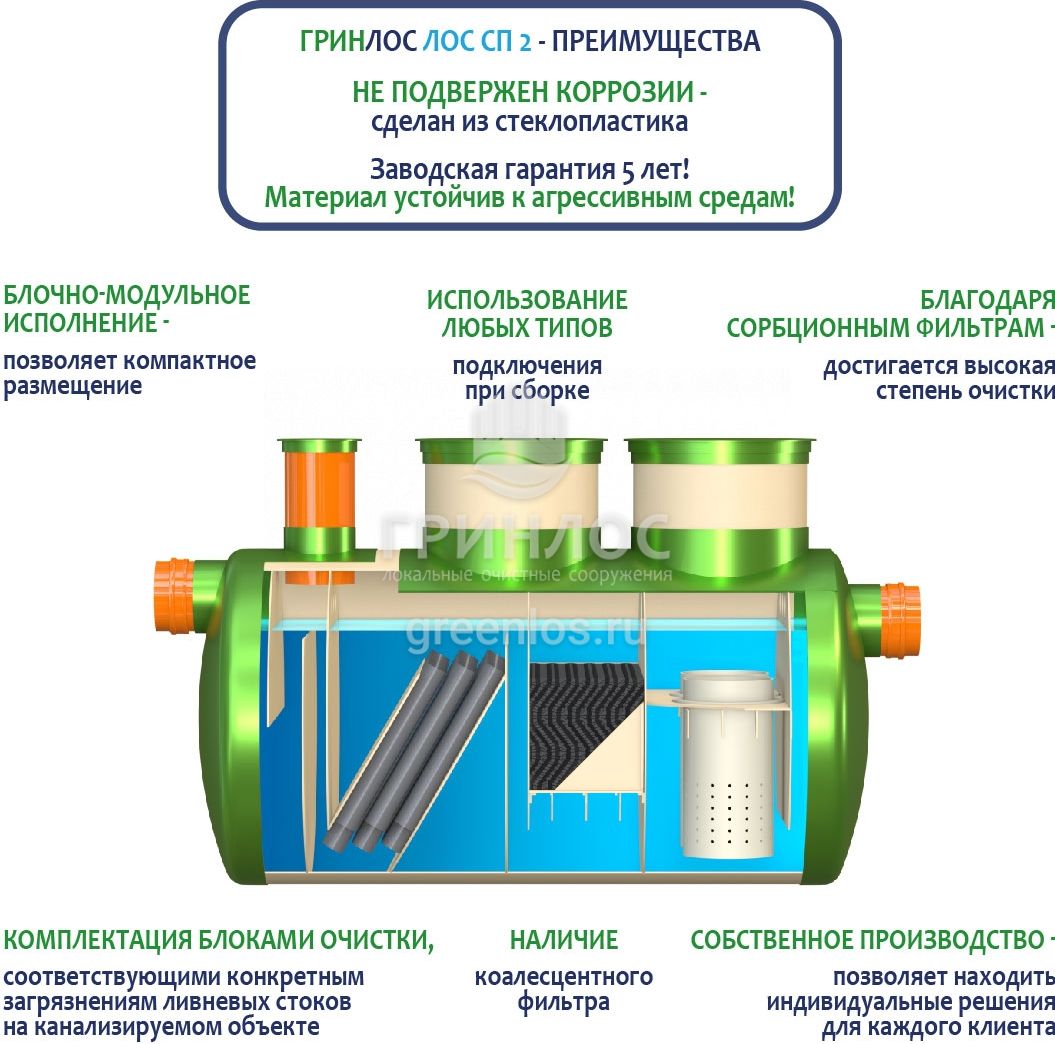 ГРИНЛОС ЛОС СП 2 - ПРЕИМУЩЕСТВА

НЕ ПОДВЕРЖЕН КОРРОЗИИ - сделан из стеклопластика

Заводская гарантия 5 лет!
Материал устойчив к агрессивным средам!

БЛОЧНО-МОДУЛЬНОЕ ИСПОЛНЕНИЕ -
позволяет компактное размещение

ИСПОЛЬЗОВАНИЕ ЛЮБЫХ ТИПОВ
подключения при сборке

БЛАГОДАРЯ СОРБЦИОННЫМ ФИЛЬТРАМ -
достигается высокая степень очистки

ГРИНЛОС
локальные очистные сооружения
greenlos.ru

КОМПЛЕКТАЦИЯ БЛОКАМИ ОЧИСТКИ,
соответствующими конкретным загрязнениям ливневых стоков на канализируемом объекте

НАЛИЧИЕ
коалесцентного фильтра

СОБСТВЕННОЕ ПРОИЗВОДСТВО -
позволяет находить индивидуальные решения для каждого клиента