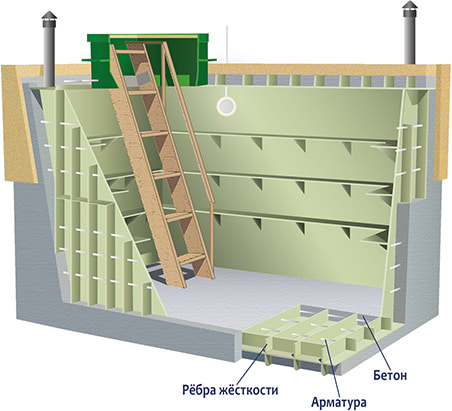 Рёбра жёсткости

Арматура

Бетон