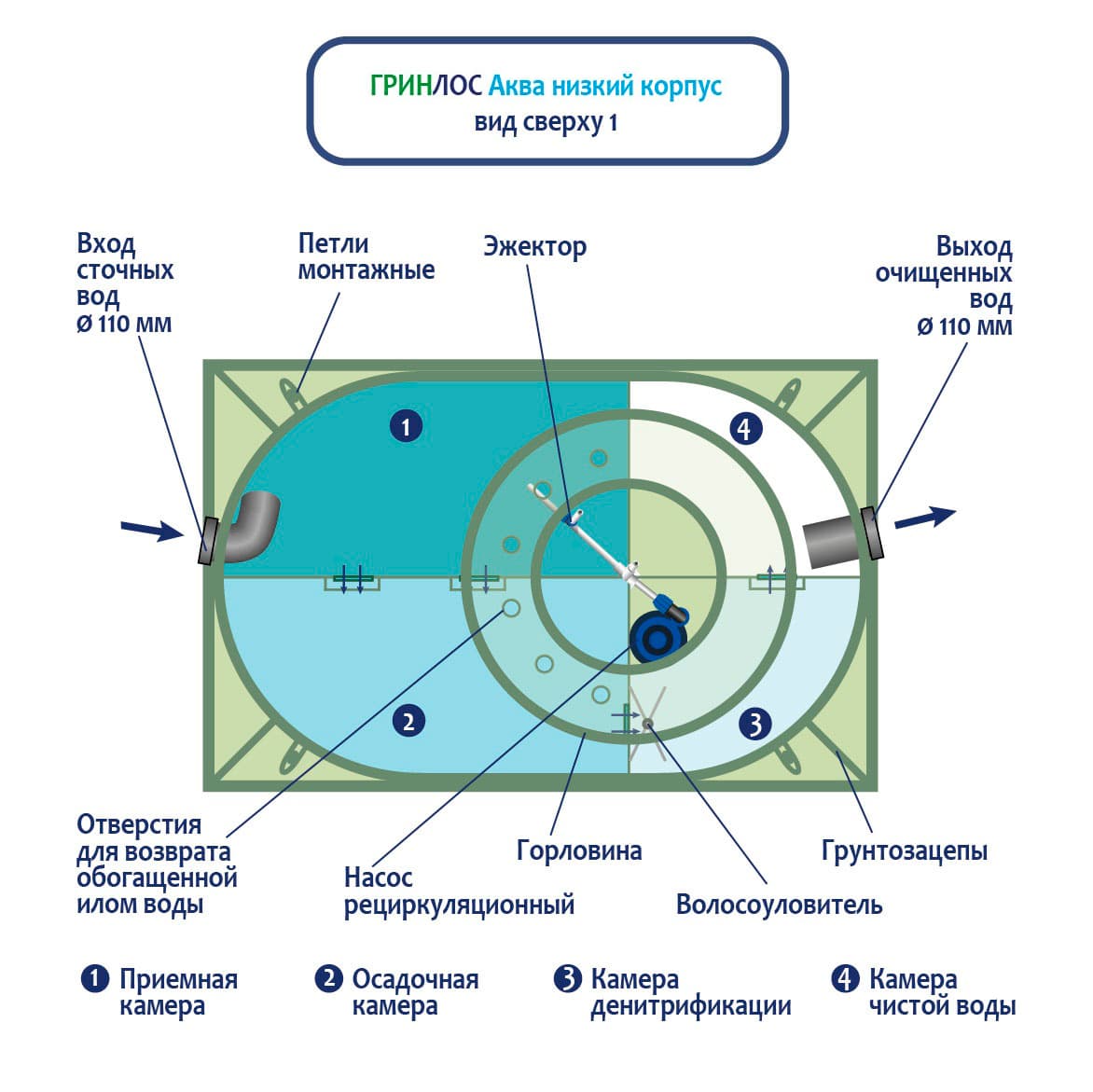 ГРИНЛОС Аква низкий корпус
вид сверху 1

Вход сточных вод Ø 110 мм

Петли монтажные

Эжектор

Выход очищенных вод Ø 110 мм

1

4

2

3

Отверстия для возврата обогащенной илом воды

Насос рециркуляционный

Горловина

Волосоуловитель

Грунтозацепы

1 Приемная камера

2 Осадочная камера

3 Камера денитрификации

4 Камера чистой воды