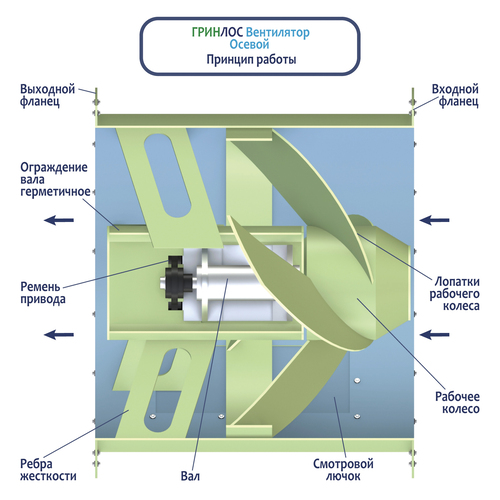 ГРИНЛОС Вентилятор Осевой
Принцип работы

Выходной фланец

Входной фланец

Ограждение вала герметичное

Ремень привода

Лопатки рабочего колеса

Рабочее колесо

Ребра жесткости

Вал

Смотровой лючок