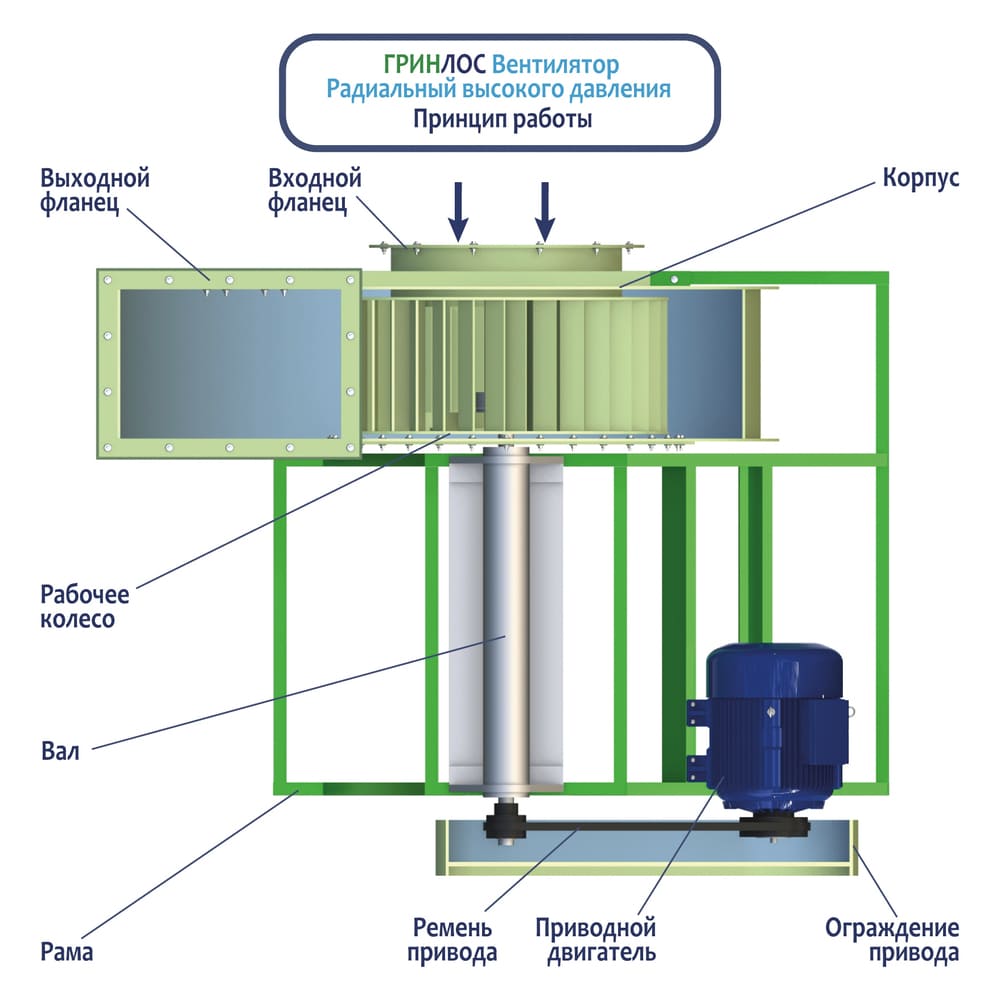 ГРИНЛОС Вентилятор
Радиальный высокого давления
Принцип работы

Выходной фланец

Входной фланец

Корпус

Рабочее колесо

Вал

Рама

Ремень привода

Приводной двигатель

Ограждение привода