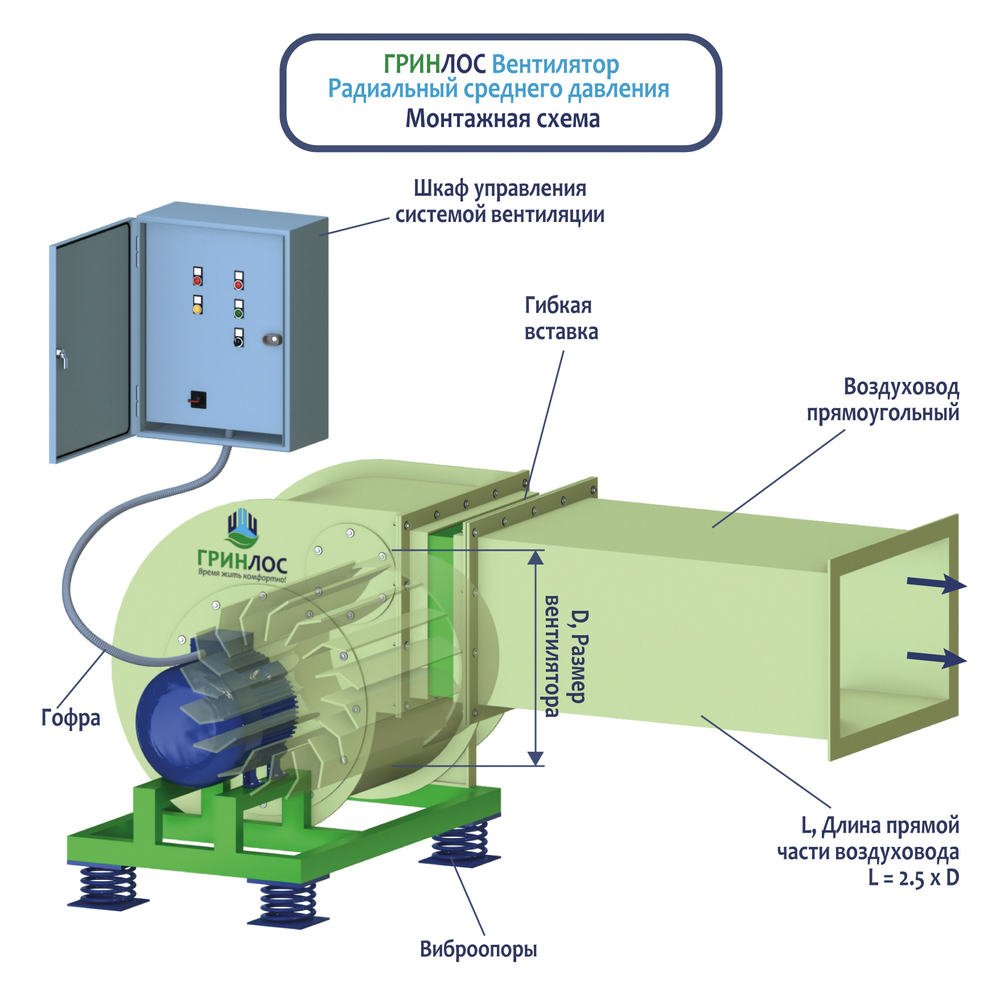 ГРИНЛОС Вентилятор
Радиальный среднего давления
Монтажная схема

Шкаф управления системой вентиляции

Гибкая вставка

Воздуховод прямоугольный

ГРИНЛОС
Время жить комфортно!

D, Размер вентилятора

Гофра

L, Длина прямой части воздуховода
L = 2.5 x D

Виброопоры