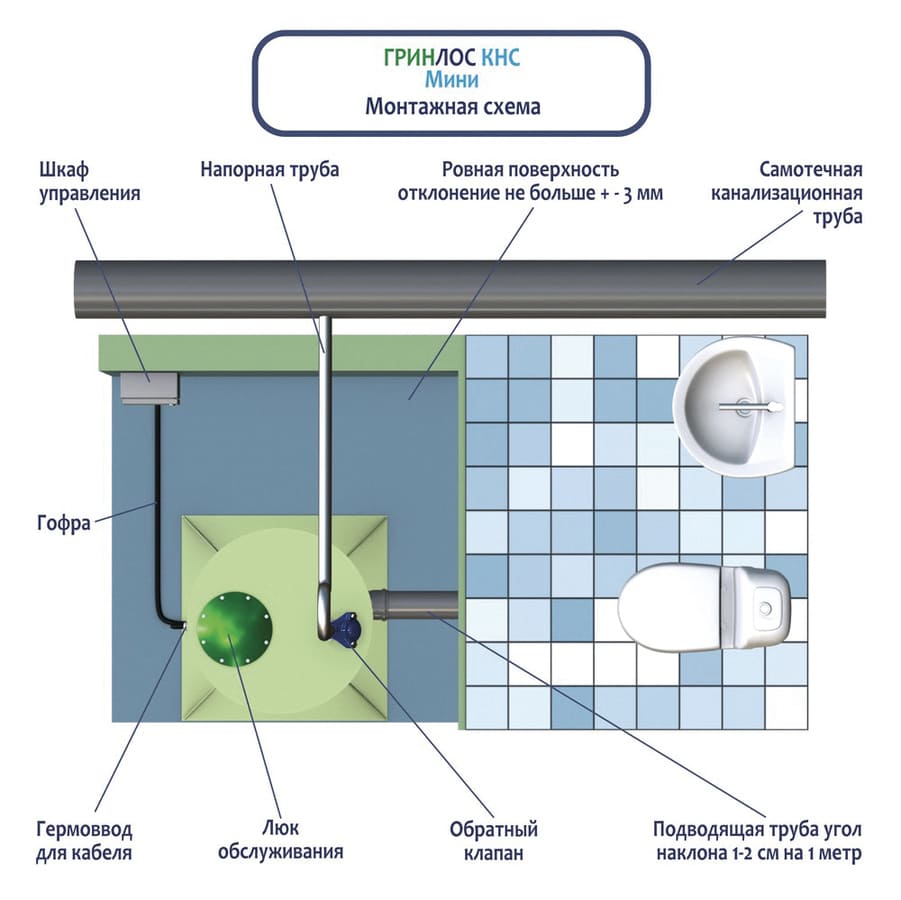 ГРИНЛОС КНС
Мини
Монтажная схема

Шкаф управления

Напорная труба

Ровная поверхность отклонение не больше + - 3 мм

Самотечная канализационная труба

Гофра

Гермоввод для кабеля

Люк обслуживания

Обратный клапан

Подводящая труба угол наклона 1-2 см на 1 метр