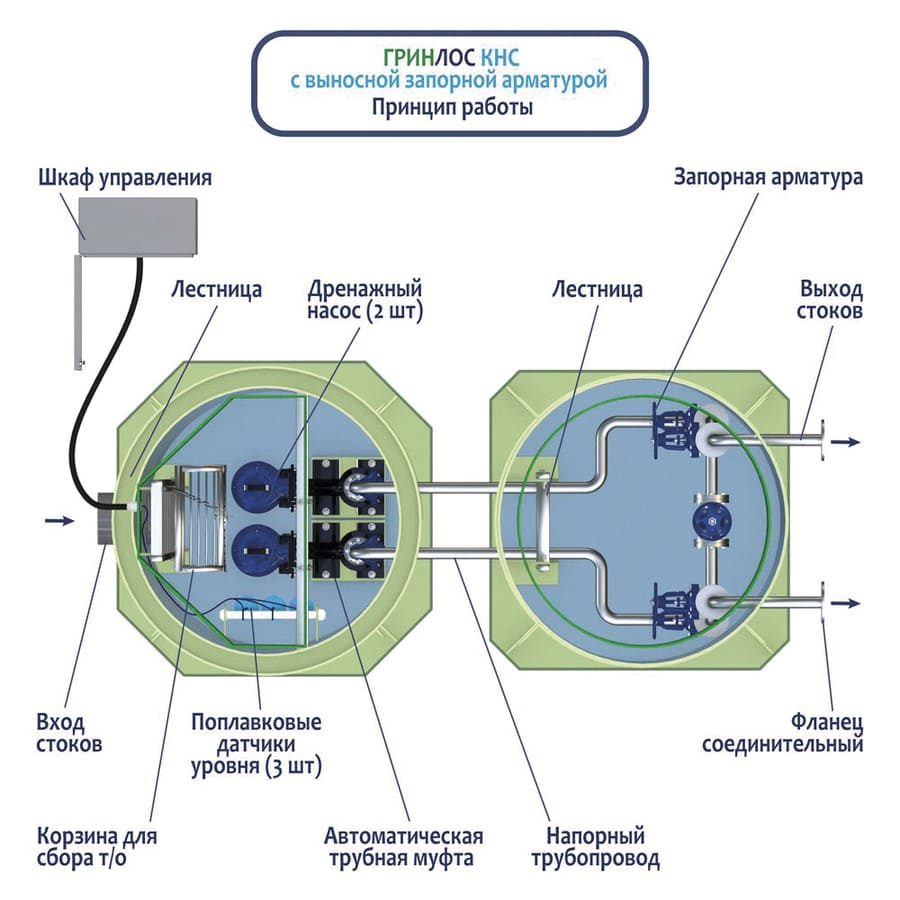 ГРИНЛОС КНС
с выносной запорной арматурой
Принцип работы

Шкаф управления

Запорная арматура

Лестница

Дренажный насос (2 шт)

Лестница

Выход стоков

Вход стоков

Поплавковые датчики уровня (3 шт)

Фланец соединительный

Корзина для сбора т/о

Автоматическая трубная муфта

Напорный трубопровод