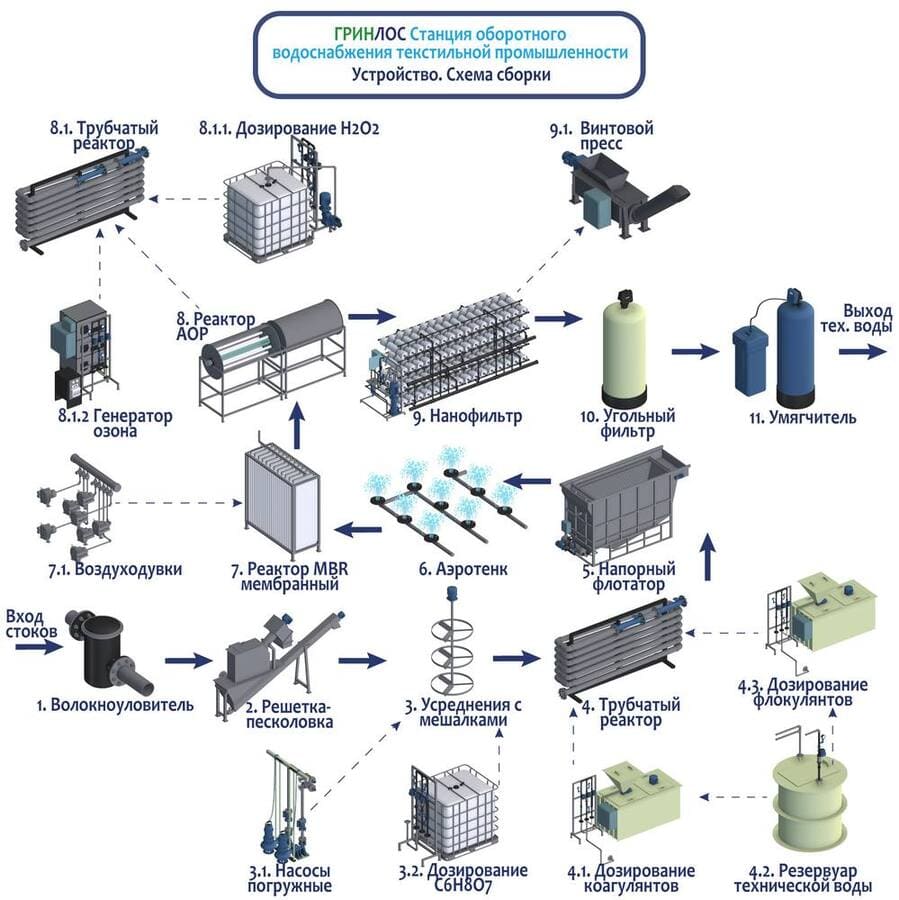 ГРИНЛОС Станция оборотного водоснабжения текстильной промышленности
Устройство. Схема сборки

8.1. Трубчатый реактор

8.1.1. Дозирование H2O2

9.1. Винтовой пресс

8. Реактор AOP

Выход тех. воды

8.1.2 Генератор озона

9. Нанофильтр

10. Угольный фильтр

11. Умягчитель

7.1. Воздуходувки

7. Реактор MBR мембранный

6. Аэротенк

5. Напорный флотатор

Вход стоков

1. Волокноуловитель

2. Решетка-песколовка

3. Усреднения с мешалками

4. Трубчатый реактор

4.3. Дозирование флокулянтов

3.1. Насосы погружные

3.2. Дозирование C6H8O7

4.1. Дозирование коагулянтов

4.2. Резервуар технической воды