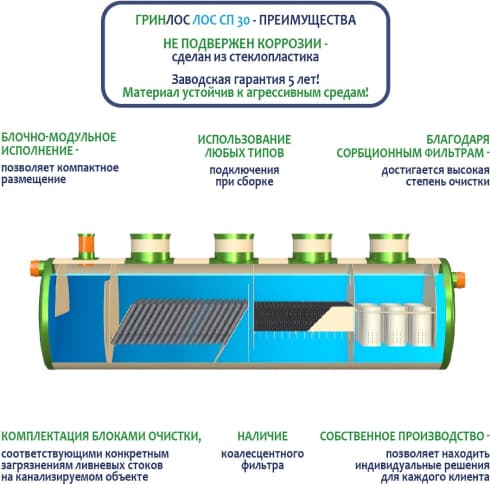 ГРИНЛОС ЛОС СП 30 - ПРЕИМУЩЕСТВА

НЕ ПОДВЕРЖЕН КОРРОЗИИ - сделан из стеклопластика

Заводская гарантия 5 лет! Материал устойчив к агрессивным средам!

БЛОЧНО-МОДУЛЬНОЕ ИСПОЛНЕНИЕ - позволяет компактное размещение

ИСПОЛЬЗОВАНИЕ ЛЮБЫХ ТИПОВ подключения при сборке

БЛАГОДАРЯ СОРБЦИОННЫМ ФИЛЬТРАМ - достигается высокая степень очистки

КОМПЛЕКТАЦИЯ БЛОКАМИ ОЧИСТКИ, соответствующими конкретным загрязнениям ливневых стоков на канализируемом объекте

НАЛИЧИЕ коалесцентного фильтра

СОБСТВЕННОЕ ПРОИЗВОДСТВО - позволяет находить индивидуальные решения для каждого клиента