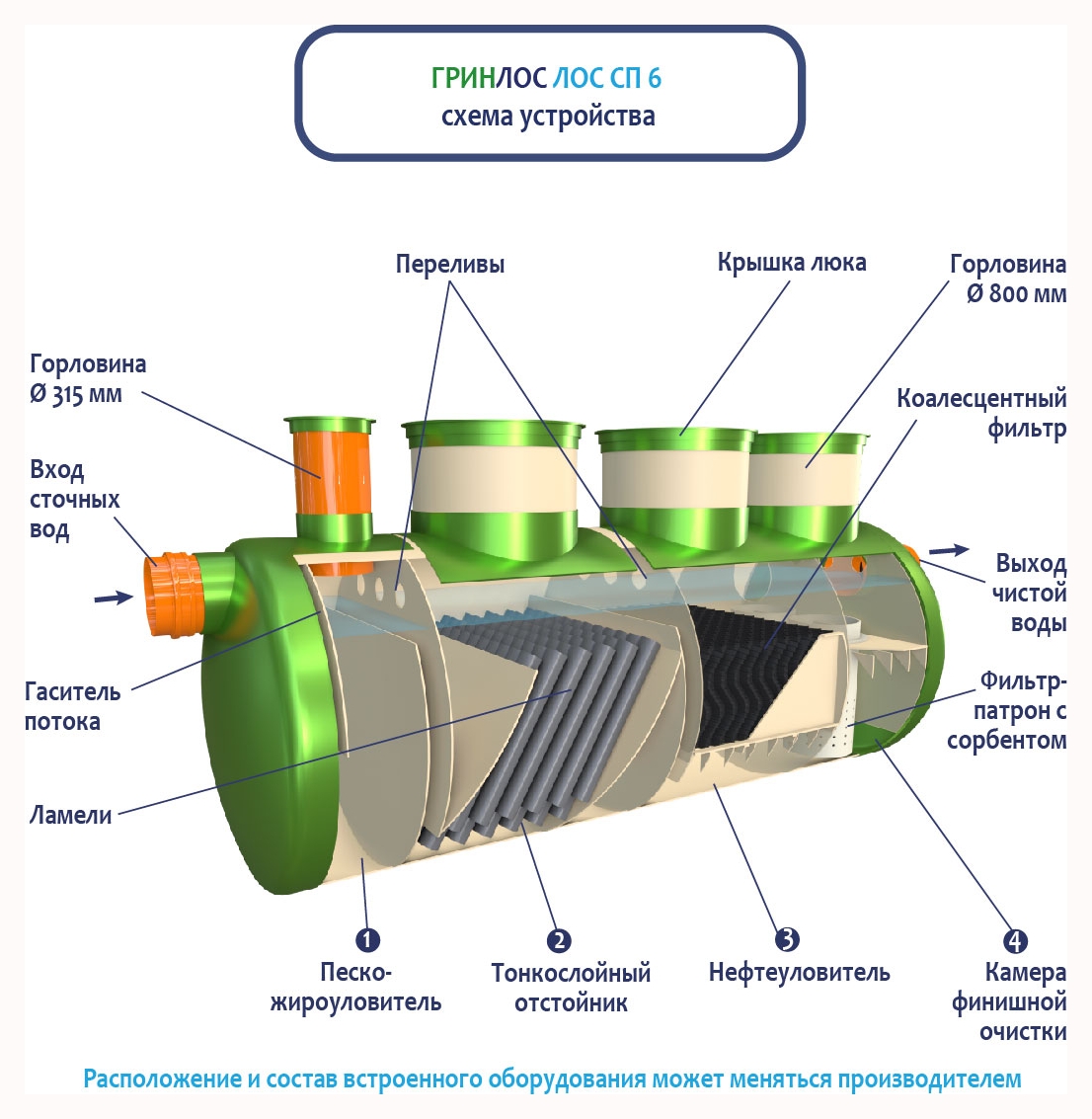 ГРИНЛОС ЛОС СП 6
схема устройства

Переливы

Крышка люка

Горловина
Ø 800 мм

Горловина
Ø 315 мм

Коалесцентный фильтр

Вход сточных вод

Выход чистой воды

Гаситель потока

Фильтр-патрон с сорбентом

Ламели

1
Песко-жироуловитель

2
Тонкослойный отстойник

3
Нефтеуловитель

4
Камера финишной очистки

Расположение и состав встроенного оборудования может меняться производителем