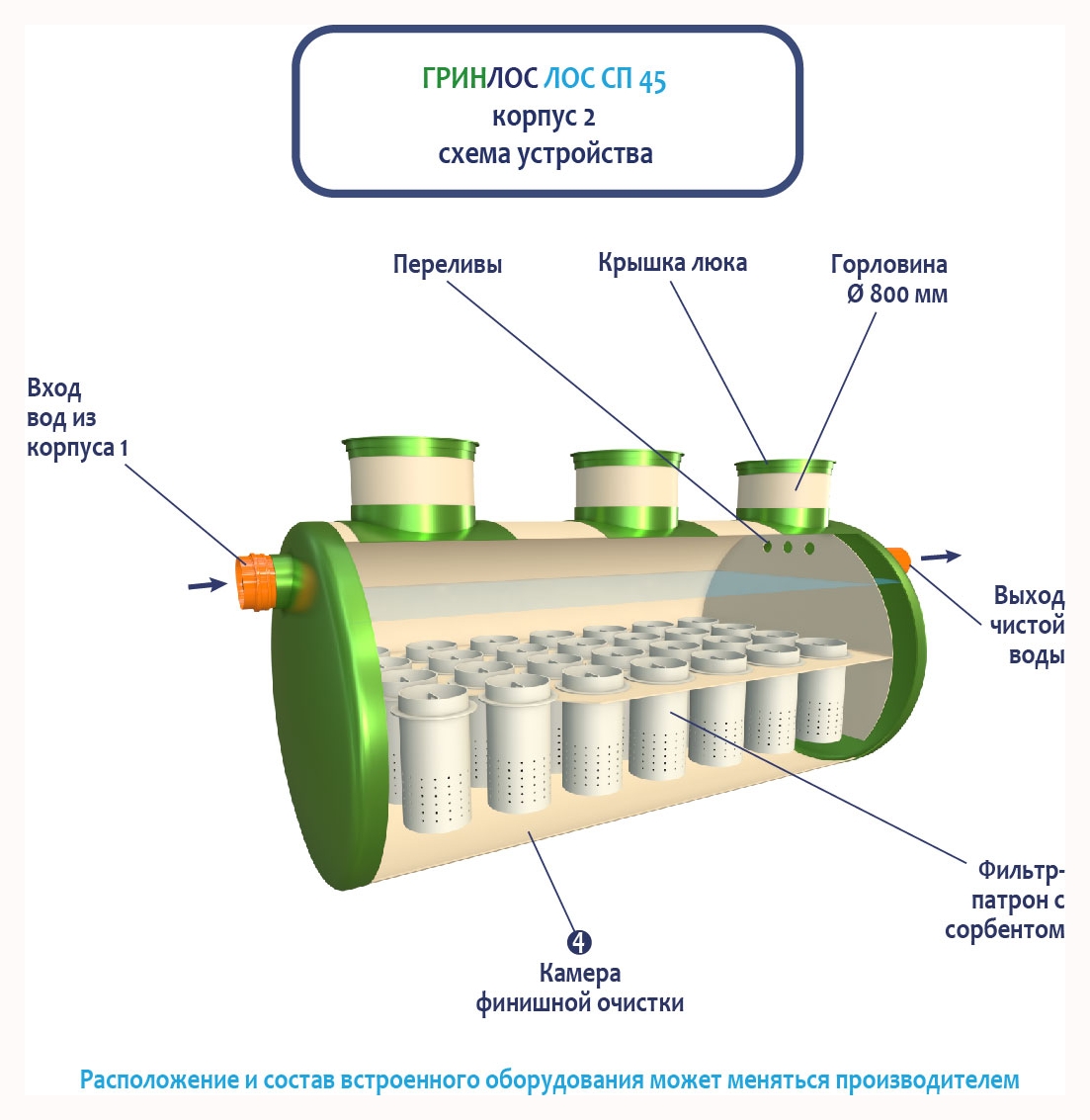 ГРИНЛОС ЛОС СП 45
корпус 2
схема устройства

Переливы

Крышка люка

Горловина
Ø 800 мм

Вход вод из корпуса 1

Выход чистой воды

Фильтр-патрон с сорбентом

4
Камера финишной очистки

Расположение и состав встроенного оборудования может меняться производителем