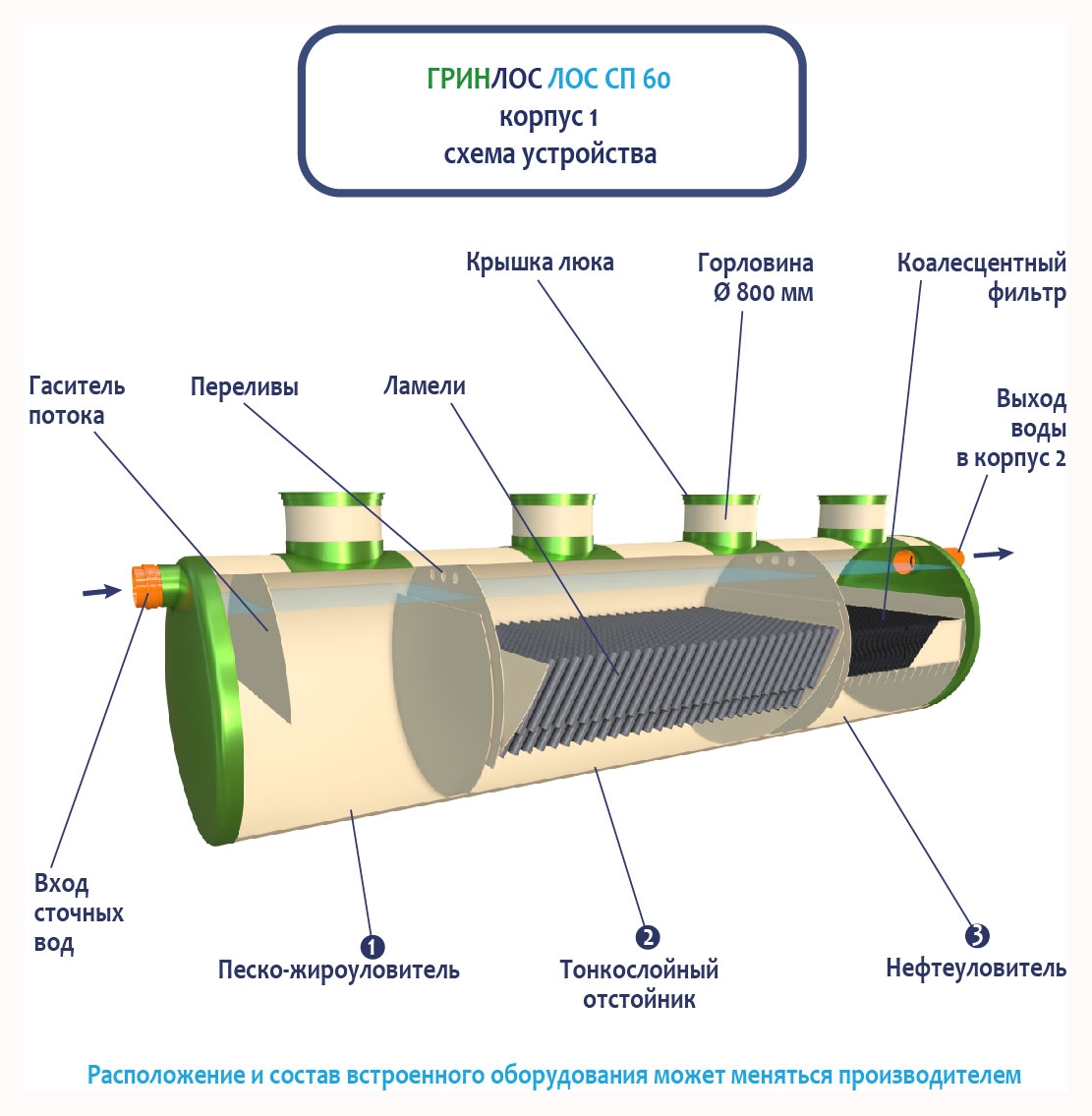 ГРИНЛОС ЛОС СП 60
корпус 1
схема устройства

Крышка люка

Горловина
Ø 800 мм

Коалесцентный фильтр

Гаситель потока

Переливы

Ламели

Выход воды в корпус 2

Вход сточных вод

1
Песко-жироуловитель

2
Тонкослойный отстойник

3
Нефтеуловитель

Расположение и состав встроенного оборудования может меняться производителем