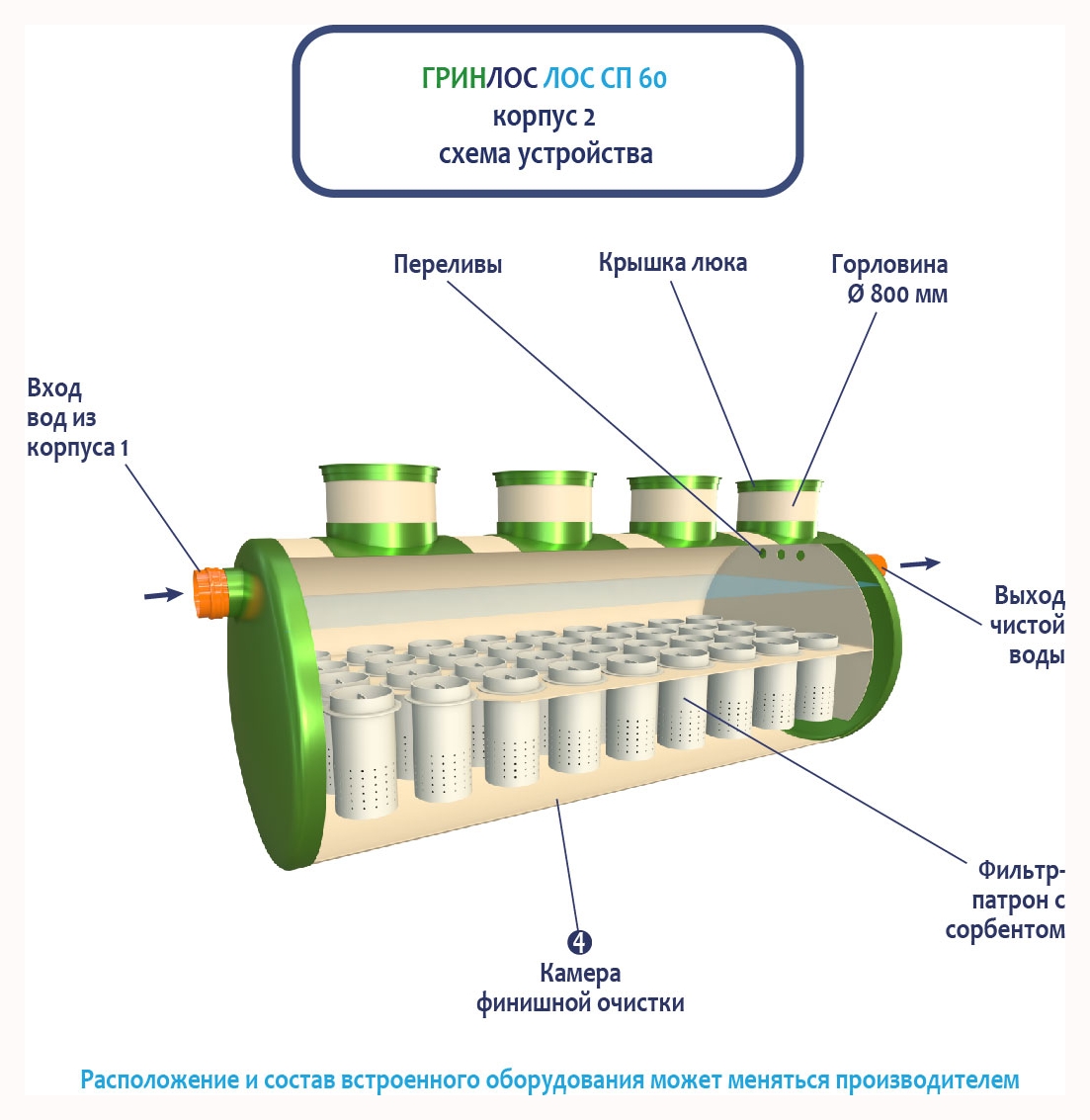 ГРИНЛОС ЛОС СП 60
корпус 2
схема устройства

Переливы

Крышка люка

Горловина
Ø 800 мм

Вход
вод из
корпуса 1

Выход
чистой
воды

Фильтр-патрон с
сорбентом

4
Камера
финишной очистки

Расположение и состав встроенного оборудования может меняться производителем