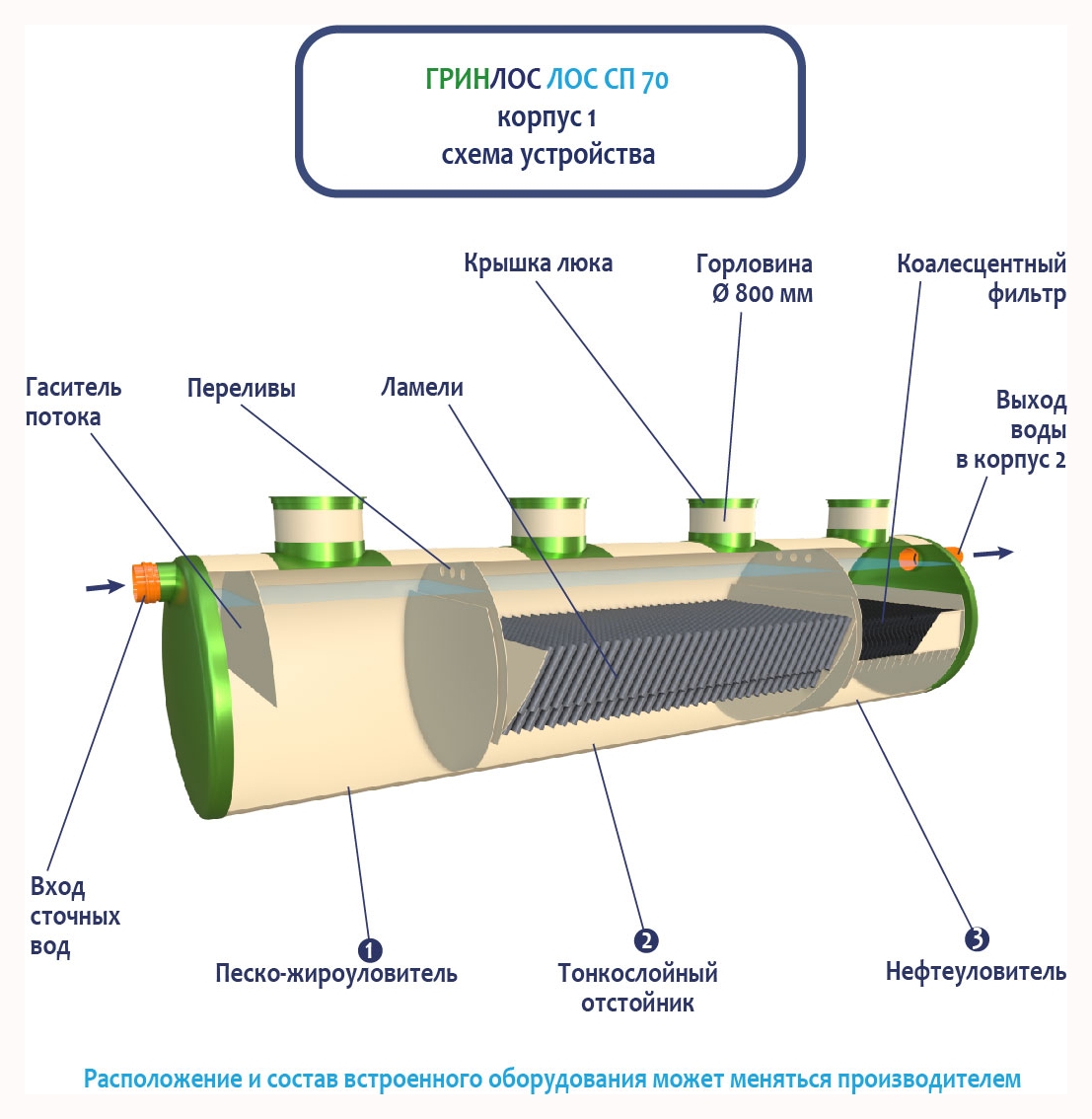 ГРИНЛОС ЛОС СП 70
корпус 1
схема устройства

Крышка люка

Горловина
Ø 800 мм

Коалесцентный
фильтр

Гаситель
потока

Переливы

Ламели

Выход
воды
в корпус 2

Вход
сточных
вод

1
Песко-жироуловитель

2
Тонкослойный
отстойник

3
Нефтеуловитель

Расположение и состав встроенного оборудования может меняться производителем