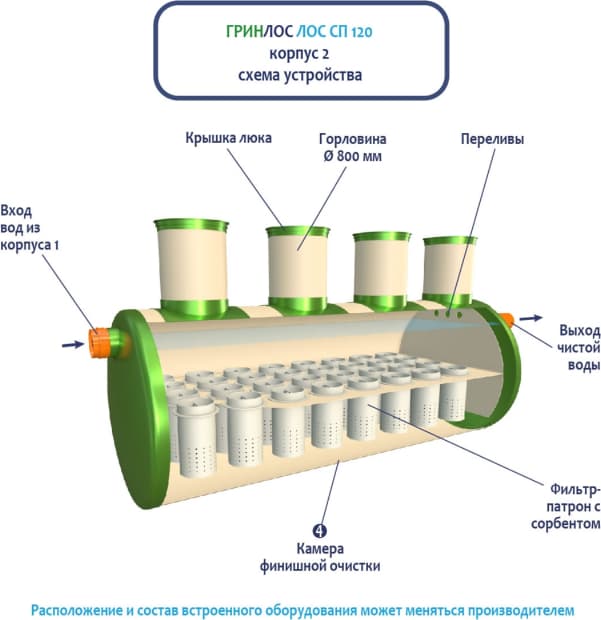 ГРИНЛОС ЛОС СП 120
корпус 2
схема устройства

Крышка люка

Горловина Ø 800 мм

Переливы

Вход вод из корпуса 1

Выход чистой воды

Фильтр-патрон с сорбентом

4
Камера финишной очистки

Расположение и состав встроенного оборудования может меняться производителем