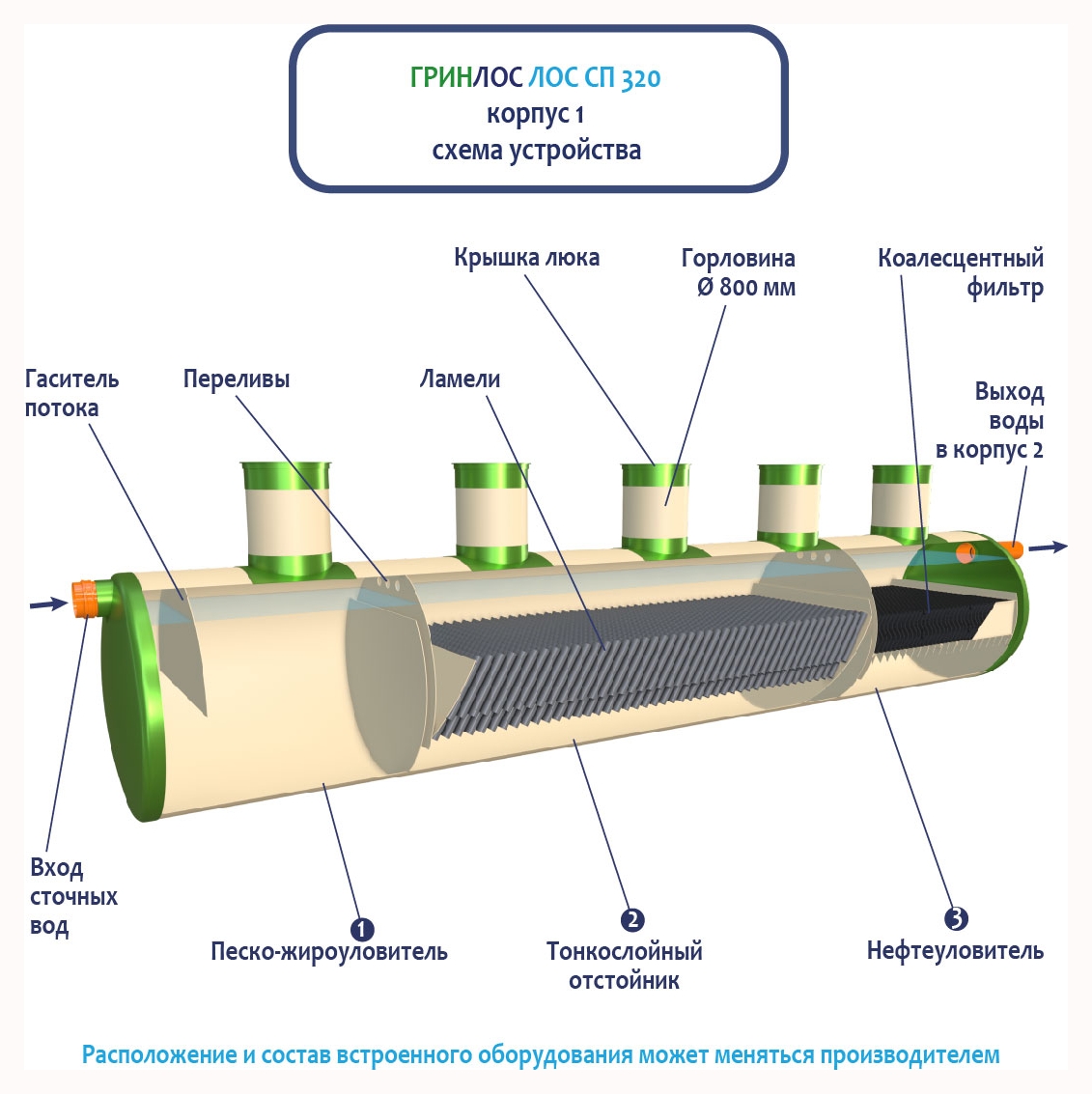 ГРИНЛОС ЛОС СП 320
корпус 1
схема устройства

Крышка люка

Горловина
Ø 800 мм

Коалесцентный
фильтр

Гаситель
потока

Переливы

Ламели

Выход
воды
в корпус 2

Вход
сточных
вод

1
Песко-жироуловитель

2
Тонкослойный
отстойник

3
Нефтеуловитель

Расположение и состав встроенного оборудования может меняться производителем