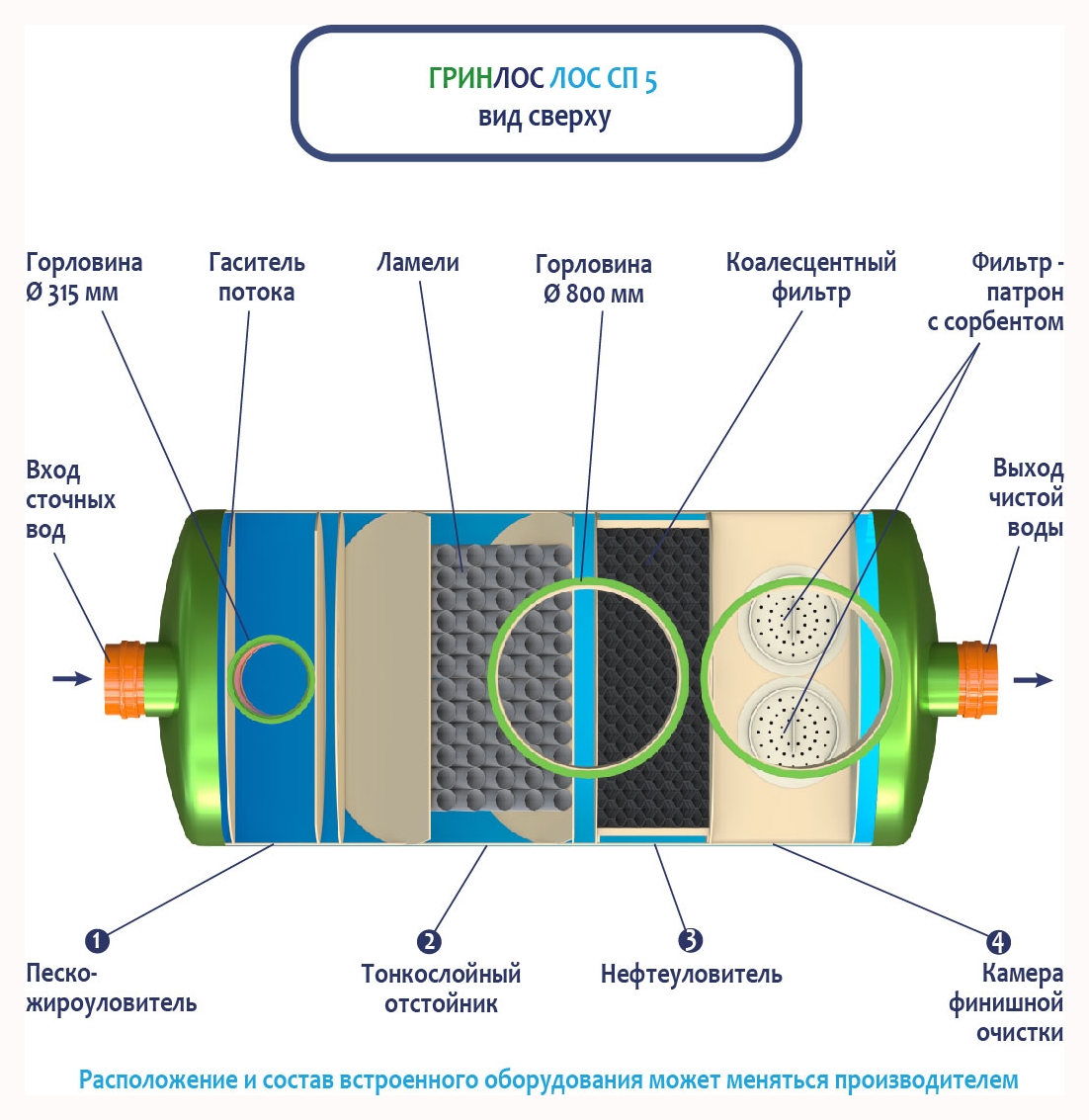 ГРИНЛОС ЛОС СП 5
вид сверху

Горловина Ø 315 мм

Гаситель потока

Ламели

Горловина Ø 800 мм

Коалесцентный фильтр

Фильтр - патрон с сорбентом

Вход сточных вод

Выход чистой воды

1
Песко-жироуловитель

2
Тонкослойный отстойник

3
Нефтеуловитель

4
Камера финишной очистки

Расположение и состав встроенного оборудования может меняться производителем