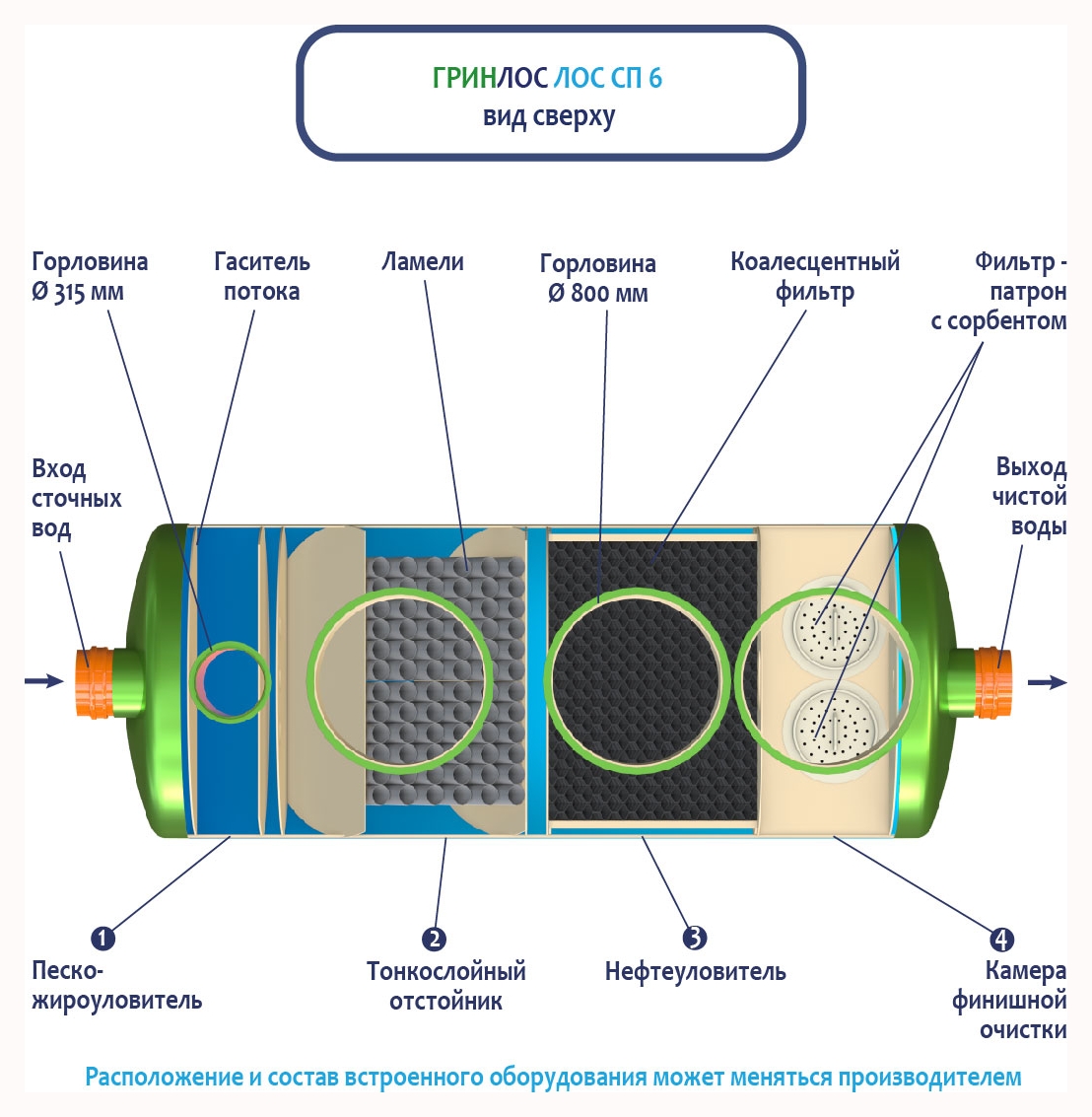 ГРИНЛОС ЛОС СП 6
вид сверху

Горловина Ø 315 мм

Гаситель потока

Ламели

Горловина Ø 800 мм

Коалесцентный фильтр

Фильтр - патрон с сорбентом

Вход сточных вод

Выход чистой воды

1
Песко-жироуловитель

2
Тонкослойный отстойник

3
Нефтеуловитель

4
Камера финишной очистки

Расположение и состав встроенного оборудования может меняться производителем