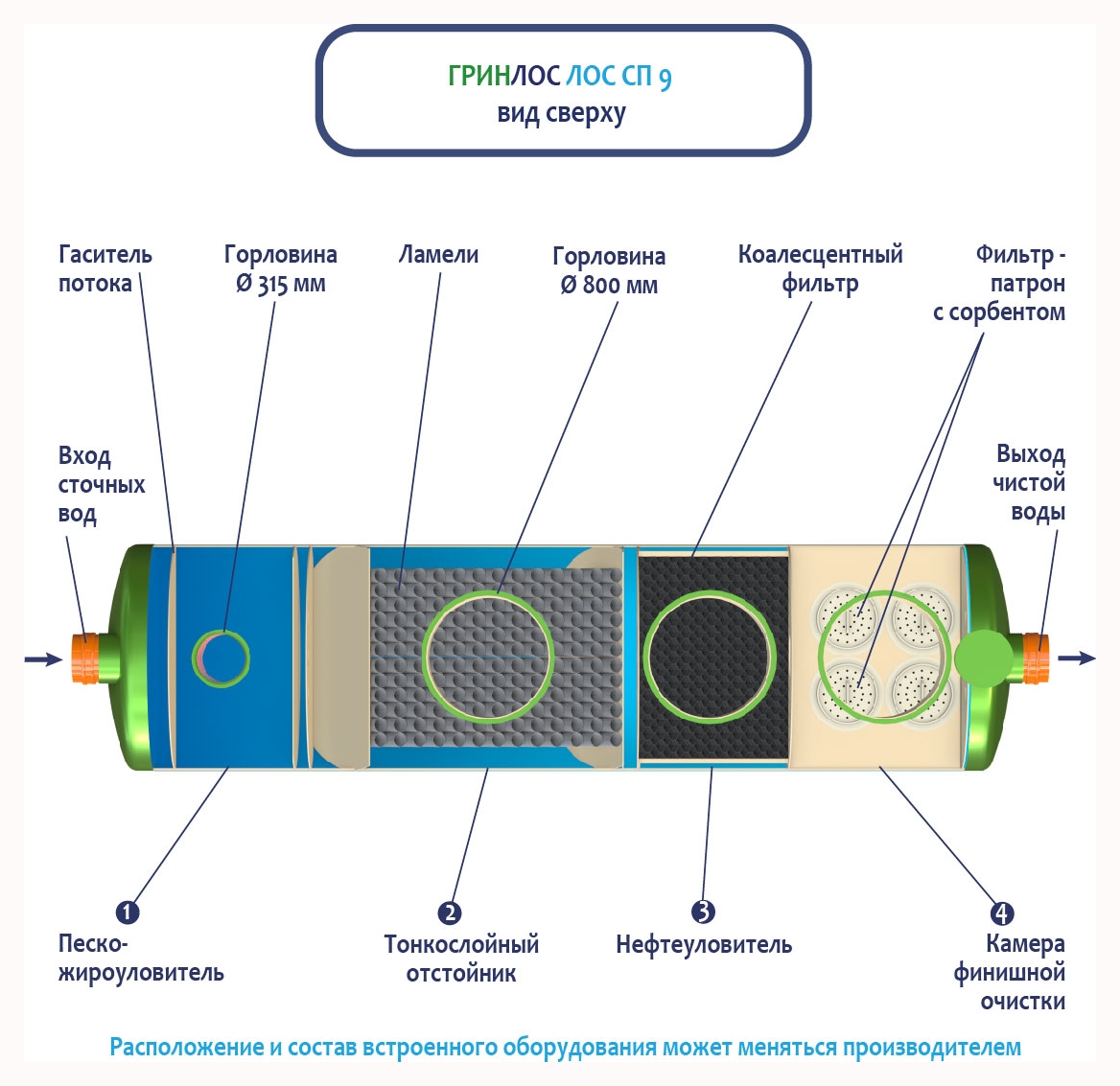 ГРИНЛОС ЛОС СП 9
вид сверху

Гаситель потока

Горловина Ø 315 мм

Ламели

Горловина Ø 800 мм

Коалесцентный фильтр

Фильтр - патрон с сорбентом

Вход сточных вод

Выход чистой воды

1
Песко-жироуловитель

2
Тонкослойный отстойник

3
Нефтеуловитель

4
Камера финишной очистки

Расположение и состав встроенного оборудования может меняться производителем