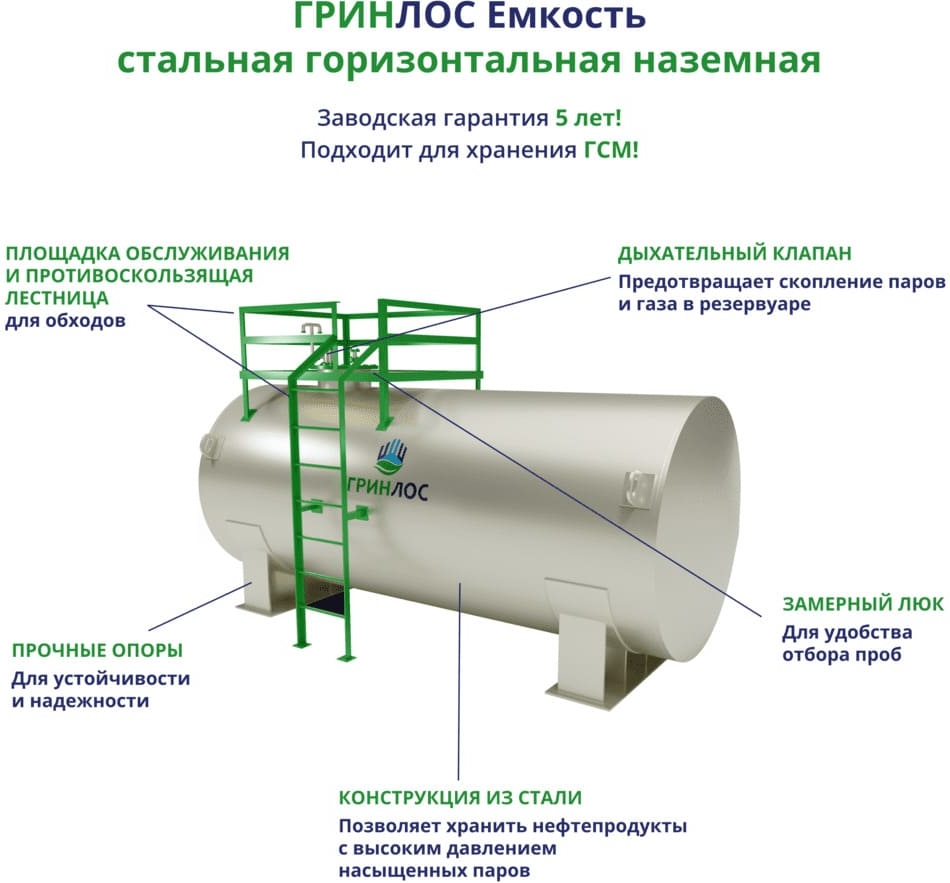 ГРИНЛОС Емкость
стальная горизонтальная наземная

Заводская гарантия 5 лет!
Подходит для хранения ГСМ!

ПЛОЩАДКА ОБСЛУЖИВАНИЯ И ПРОТИВОСКОЛЬЗЯЩАЯ ЛЕСТНИЦА
для обходов

ДЫХАТЕЛЬНЫЙ КЛАПАН
Предотвращает скопление паров и газа в резервуаре

ГРИНЛОС

ЗАМЕРНЫЙ ЛЮК
Для удобства отбора проб

ПРОЧНЫЕ ОПОРЫ
Для устойчивости и надежности

КОНСТРУКЦИЯ ИЗ СТАЛИ
Позволяет хранить нефтепродукты с высоким давлением насыщенных паров