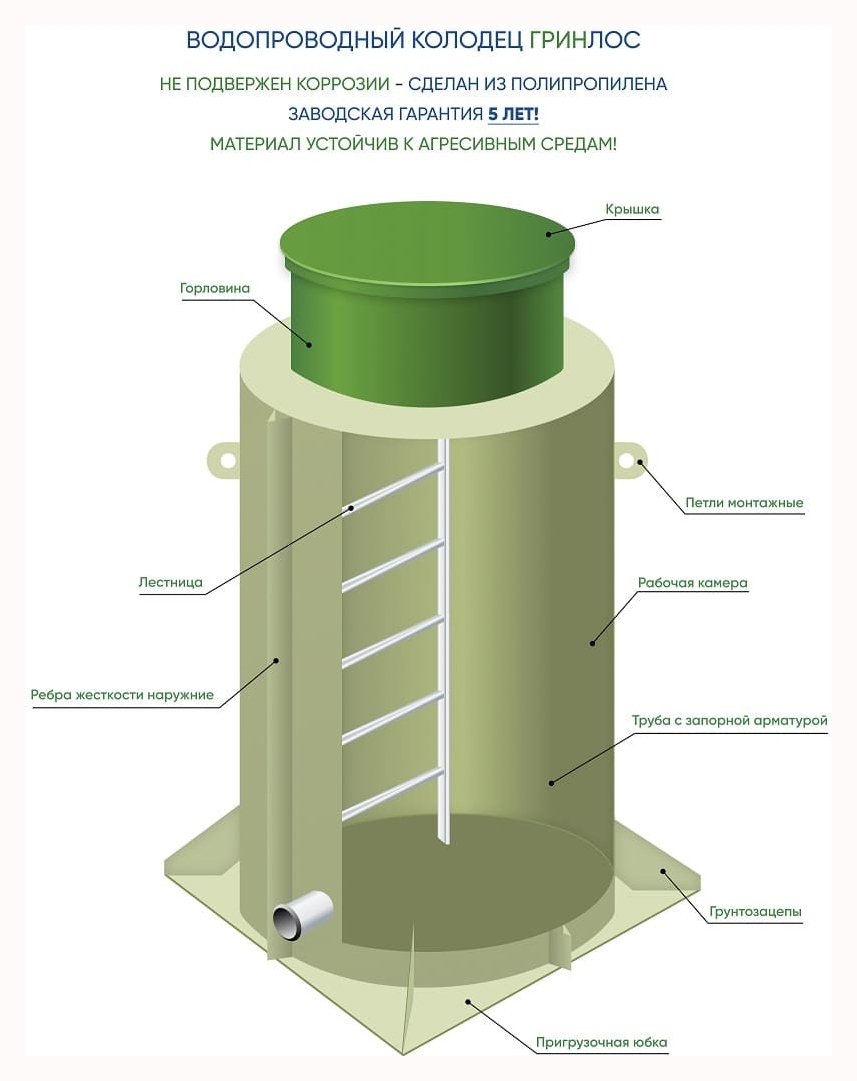 ВОДОПРОВОДНЫЙ КОЛОДЕЦ ГРИНЛОС

НЕ ПОДВЕРЖЕН КОРРОЗИИ - СДЕЛАН ИЗ ПОЛИПРОПИЛЕНА
ЗАВОДСКАЯ ГАРАНТИЯ 5 ЛЕТ!
МАТЕРИАЛ УСТОЙЧИВ К АГРЕСИВНЫМ СРЕДАМ!

Крышка

Горловина

Петли монтажные

Лестница

Рабочая камера

Ребра жесткости наружние

Труба с запорной арматурой

Грунтозацепы

Пригрузочная юбка